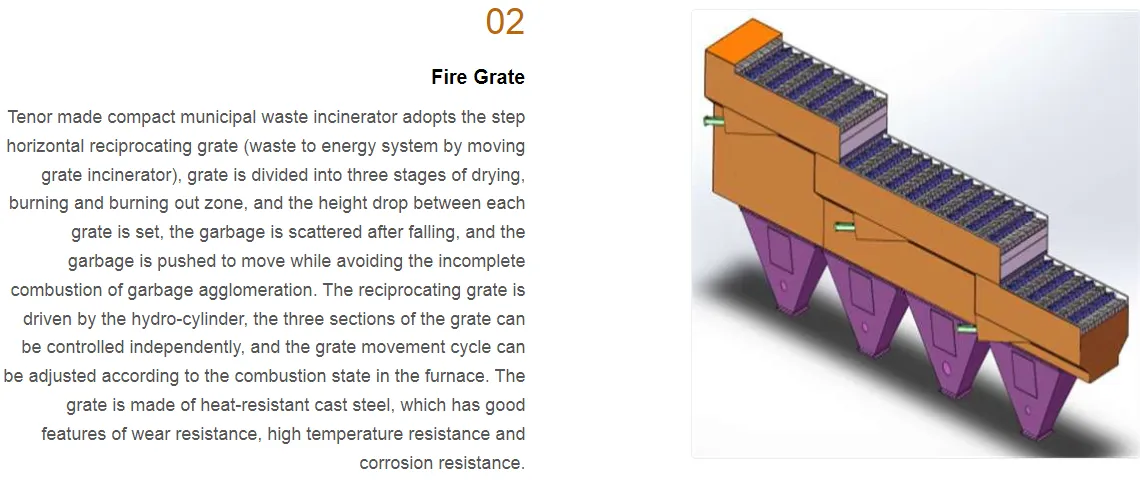 02

Fire Grate

Tenor made compact municipal waste incinerator adopts the step horizontal reciprocating grate (waste to energy system by moving grate incinerator), grate is divided into three stages of drying, burning and burning out zone, and the height drop between each grate is set, the garbage is scattered after falling, and the garbage is pushed to move while avoiding the incomplete combustion of garbage agglomeration. The reciprocating grate is driven by the hydro-cylinder, the three sections of the grate can be controlled independently, and the grate movement cycle can be adjusted according to the combustion state in the furnace. The grate is made of heat-resistant cast steel, which has good features of wear resistance, high temperature resistance and corrosion resistance.